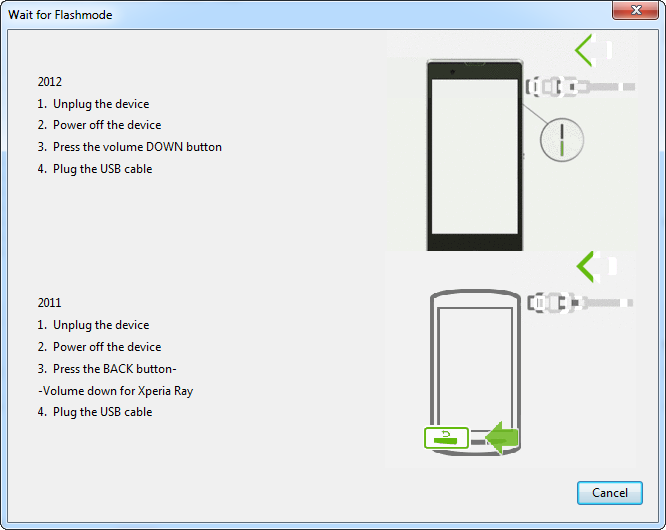 Wait for Flashmode

2012
1. Unplug the device
2. Power off the device
3. Press the volume DOWN button
4. Plug the USB cable

2011
1. Unplug the device
2. Power off the device
3. Press the BACK button-
-Volume down for Xperia Ray
4. Plug the USB cable

Cancel